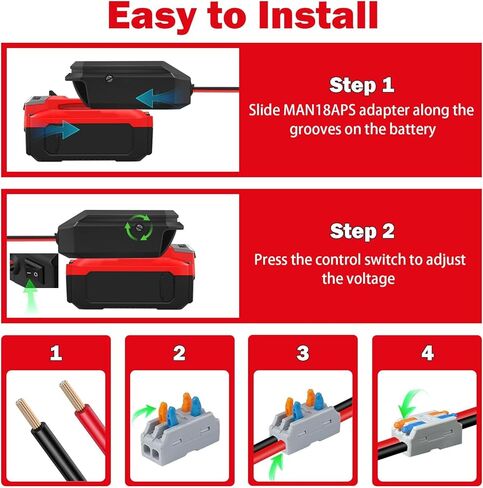 Easy to Install

Step 1
Slide MAN18APS adapter along the grooves on the battery

Step 2
Press the control switch to adjust the voltage

1

2

3

4