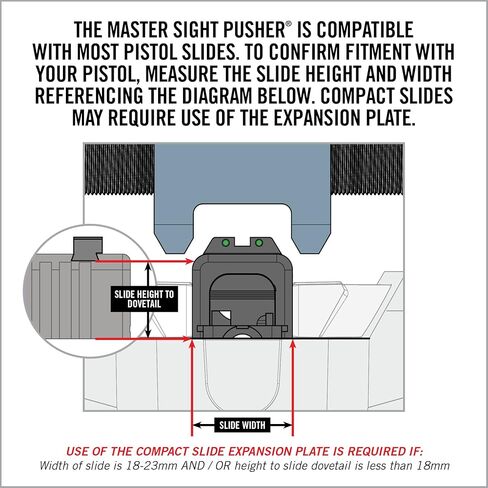 THE MASTER SIGHT PUSHER® IS COMPATIBLE WITH MOST PISTOL SLIDES. TO CONFIRM FITMENT WITH YOUR PISTOL, MEASURE THE SLIDE HEIGHT AND WIDTH REFERENCING THE DIAGRAM BELOW. COMPACT SLIDES MAY REQUIRE USE OF THE EXPANSION PLATE.

SLIDE HEIGHT TO DOVETAIL

SLIDE WIDTH

USE OF THE COMPACT SLIDE EXPANSION PLATE IS REQUIRED IF:
Width of slide is 18-23mm AND / OR height to slide dovetail is less than 18mm