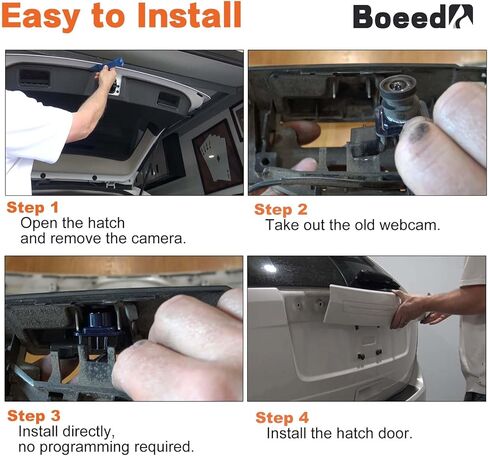 Easy to Install

Boeed

Step 1
Open the hatch and remove the camera.

Step 2
Take out the old webcam.

Step 3
Install directly, no programming required.

Step 4
Install the hatch door.