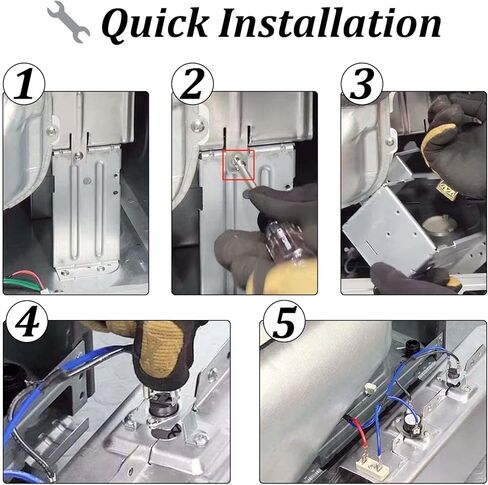 Quick Installation

1

2

3

4

5