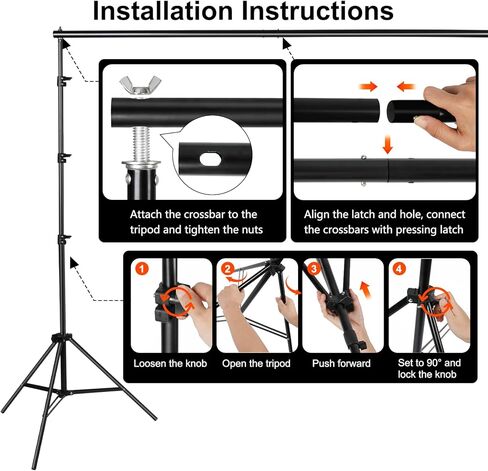 Installation Instructions

Attach the crossbar to the tripod and tighten the nuts

Align the latch and hole, connect the crossbars with pressing latch

1
Loosen the knob

2
Open the tripod

3
Push forward

4
Set to 90° and lock the knob