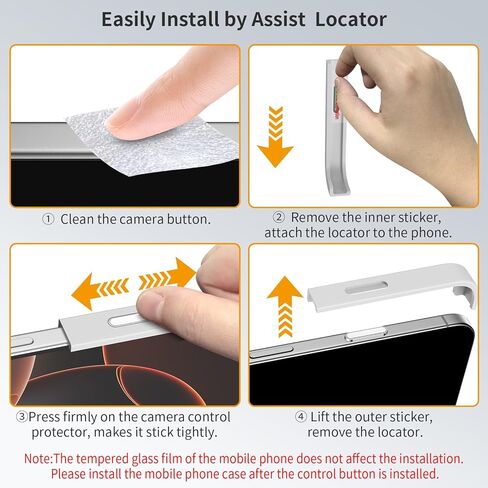 Easily Install by Assist Locator

① Clean the camera button.

② Remove the inner sticker, attach the locator to the phone.

③Press firmly on the camera control protector, makes it stick tightly.

④ Lift the outer sticker, remove the locator.

Note:The tempered glass film of the mobile phone does not affect the installation. Please install the mobile phone case after the control button is installed.