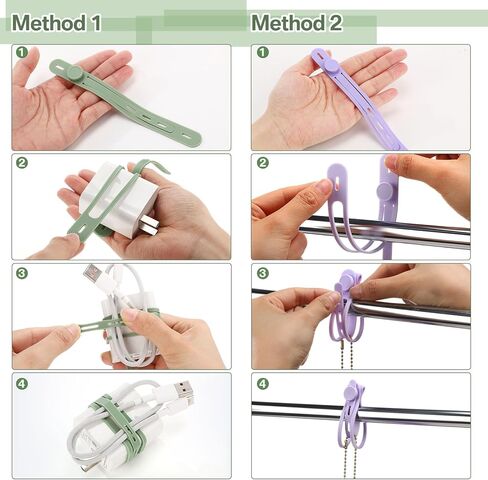 Method 1

1

2

3

4

Method 2

1

2

3

4