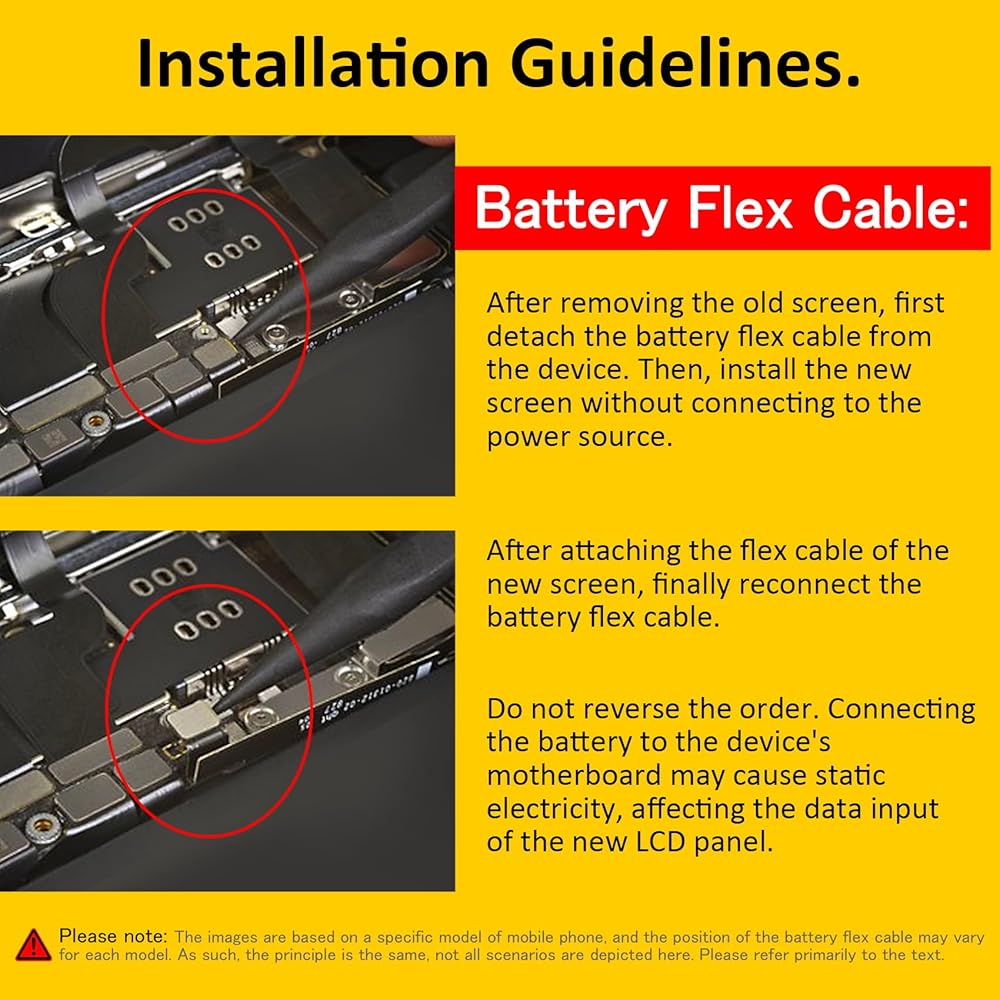 Installation Guidelines.

Battery Flex Cable:

After removing the old screen, first detach the battery flex cable from the device. Then, install the new screen without connecting to the power source.

After attaching the flex cable of the new screen, finally reconnect the battery flex cable.

Do not reverse the order. Connecting the battery to the device's motherboard may cause static electricity, affecting the data input of the new LCD panel.

Please note: The images are based on a specific model of mobile phone, and the position of the battery flex cable may vary for each model. As such, the principle is the same, not all scenarios are depicted here. Please refer primarily to the text.