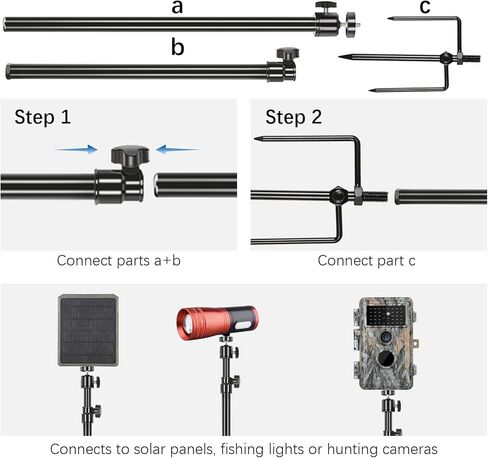 a

c

b

Step 1

Connect parts a+b

Step 2

Connect part c

Connects to solar panels, fishing lights or hunting cameras