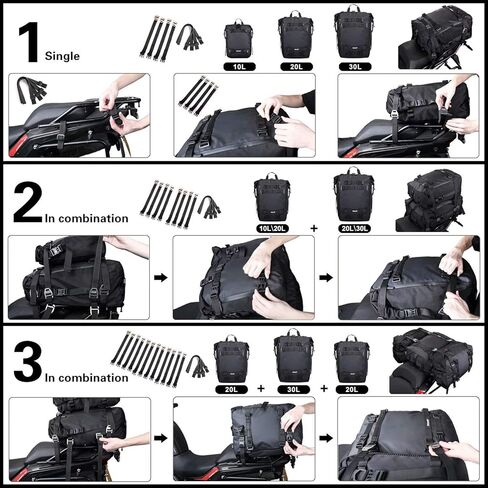 1 Single

10L

20L

30L

2 In combination

10L\20L + 20L\30L

3 In combination

20L + 30L + 20L