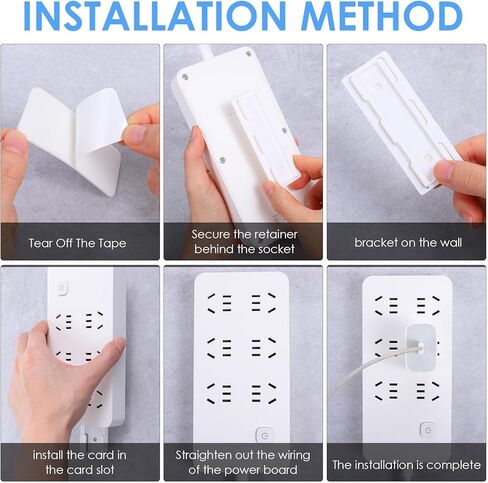 INSTALLATION METHOD

Tear Off The Tape

Secure the retainer behind the socket

bracket on the wall

install the card in the card slot

Straighten out the wiring of the power board

The installation is complete