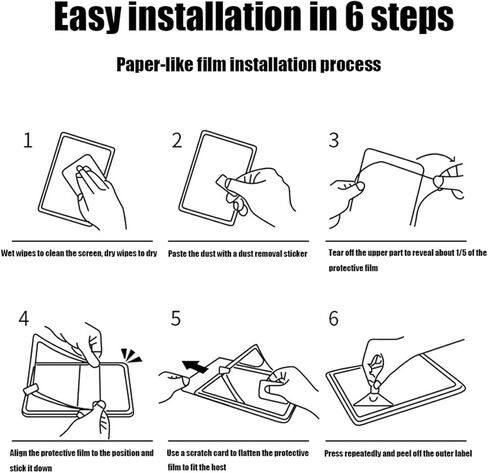 Easy installation in 6 steps

Paper-like film installation process

1

Wet wipes to clean the screen, dry wipes to dry

2

Paste the dust with a dust removal sticker

3

Tear off the upper part to reveal about 1/5 of the protective film

4

Align the protective film to the position and stick it down

5

Use a scratch card to flatten the protective film to fit the host

6

Press repeatedly and peel off the outer label