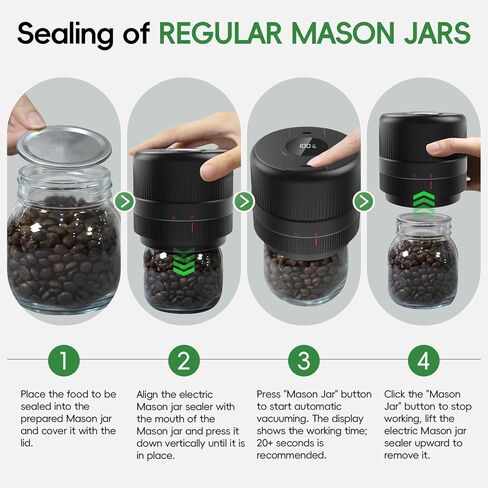 Sealing of REGULAR MASON JARS

100

1

Place the food to be sealed into the prepared Mason jar and cover it with the lid.

2

Align the electric Mason jar sealer with the mouth of the Mason jar and press it down vertically until it is in place.

3

Press "Mason Jar" button to start automatic vacuuming. The display shows the working time; 20+ seconds is recommended.

4

Click the "Mason Jar" button to stop working, lift the electric Mason jar sealer upward to remove it.