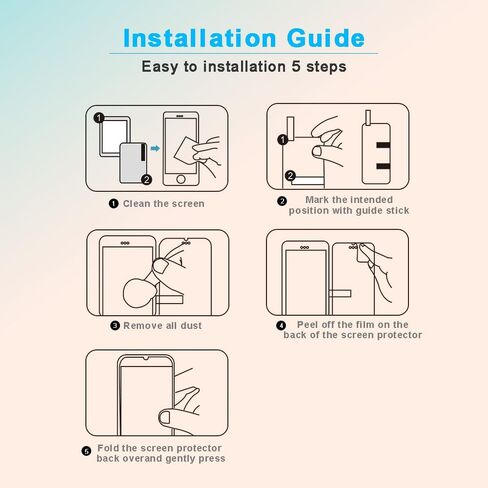 Installation Guide

Easy to installation 5 steps

1

2

1 Clean the screen

1

2

2 Mark the intended position with guide stick

3 Remove all dust

4 Peel off the film on the back of the screen protector

5 Fold the screen protector back overand gently press