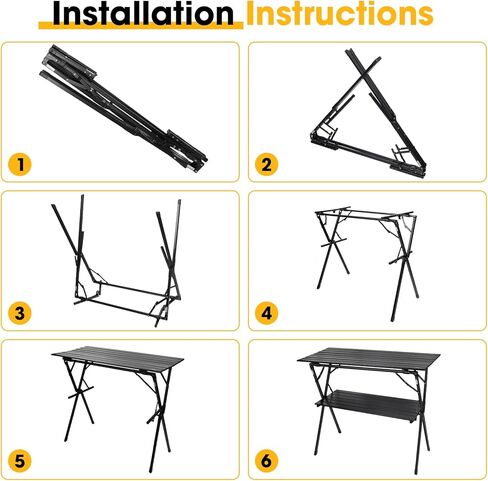 Installation Instructions

1

2

3

4

5

6