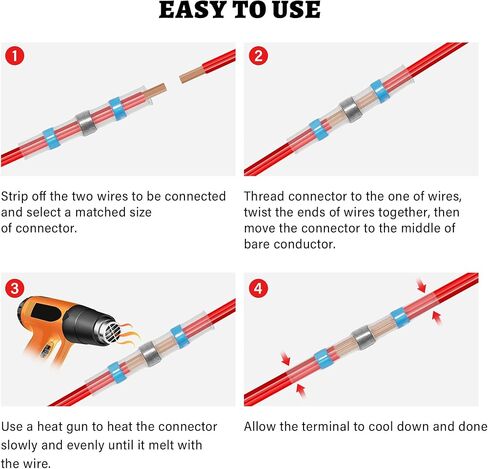 EASY TO USE

1

Strip off the two wires to be connected and select a matched size of connector.

2

Thread connector to the one of wires, twist the ends of wires together, then move the connector to the middle of bare conductor.

3

Use a heat gun to heat the connector slowly and evenly until it melt with the wire.

4

Allow the terminal to cool down and done