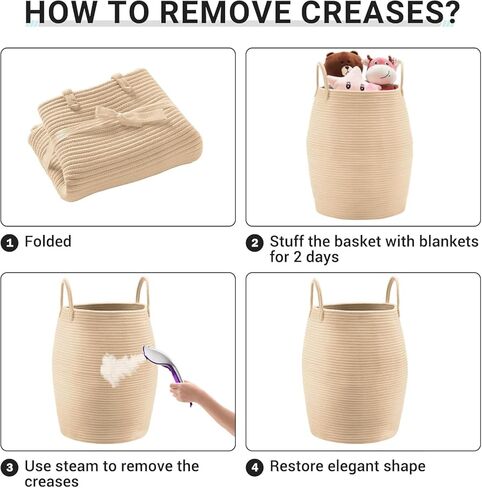 HOW TO REMOVE CREASES?

1 Folded

2 Stuff the basket with blankets for 2 days

3 Use steam to remove the creases

4 Restore elegant shape