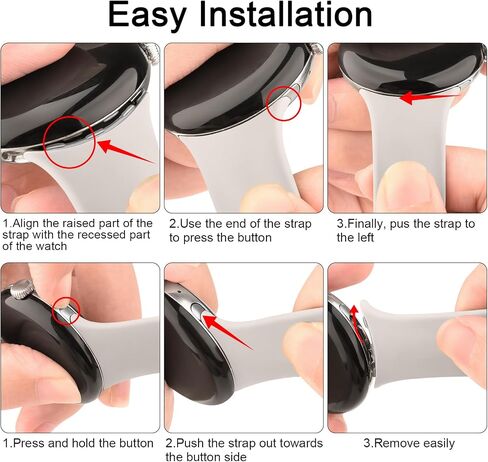 Easy Installation

1.Align the raised part of the strap with the recessed part of the watch

2.Use the end of the strap to press the button

3.Finally, pus the strap to the left

1.Press and hold the button

2.Push the strap out towards the button side

3.Remove easily