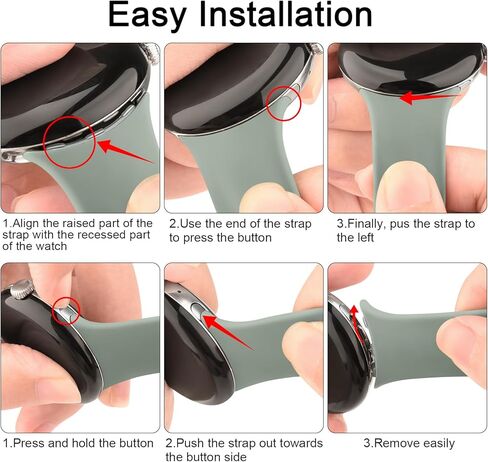 Easy Installation

1.Align the raised part of the strap with the recessed part of the watch

2.Use the end of the strap to press the button

3.Finally, pus the strap to the left

1.Press and hold the button

2.Push the strap out towards the button side

3.Remove easily