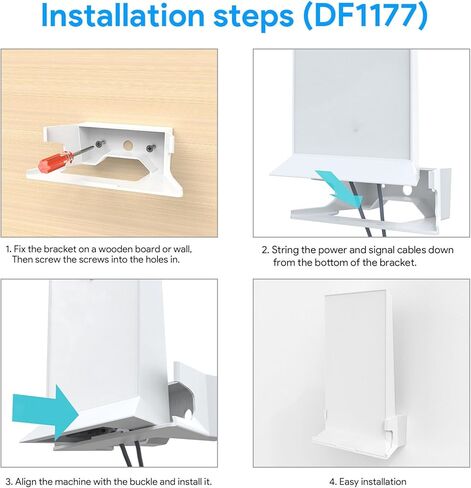 Installation steps (DF1177)

1. Fix the bracket on a wooden board or wall. Then screw the screws into the holes in.

2. String the power and signal cables down from the bottom of the bracket.

3. Align the machine with the buckle and install it.

4. Easy installation