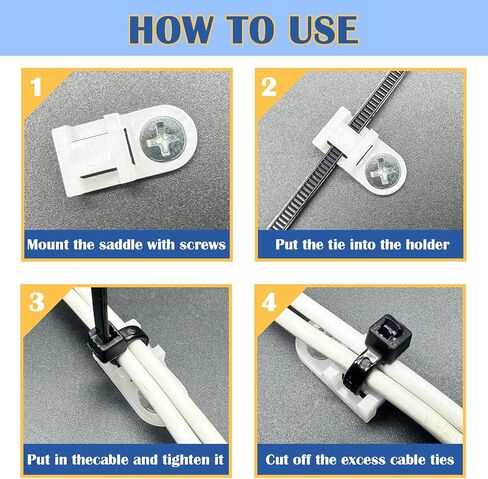 HOW TO USE

1

Mount the saddle with screws

2

Put the tie into the holder

3

Put in thecable and tighten it

4

Cut off the excess cable ties