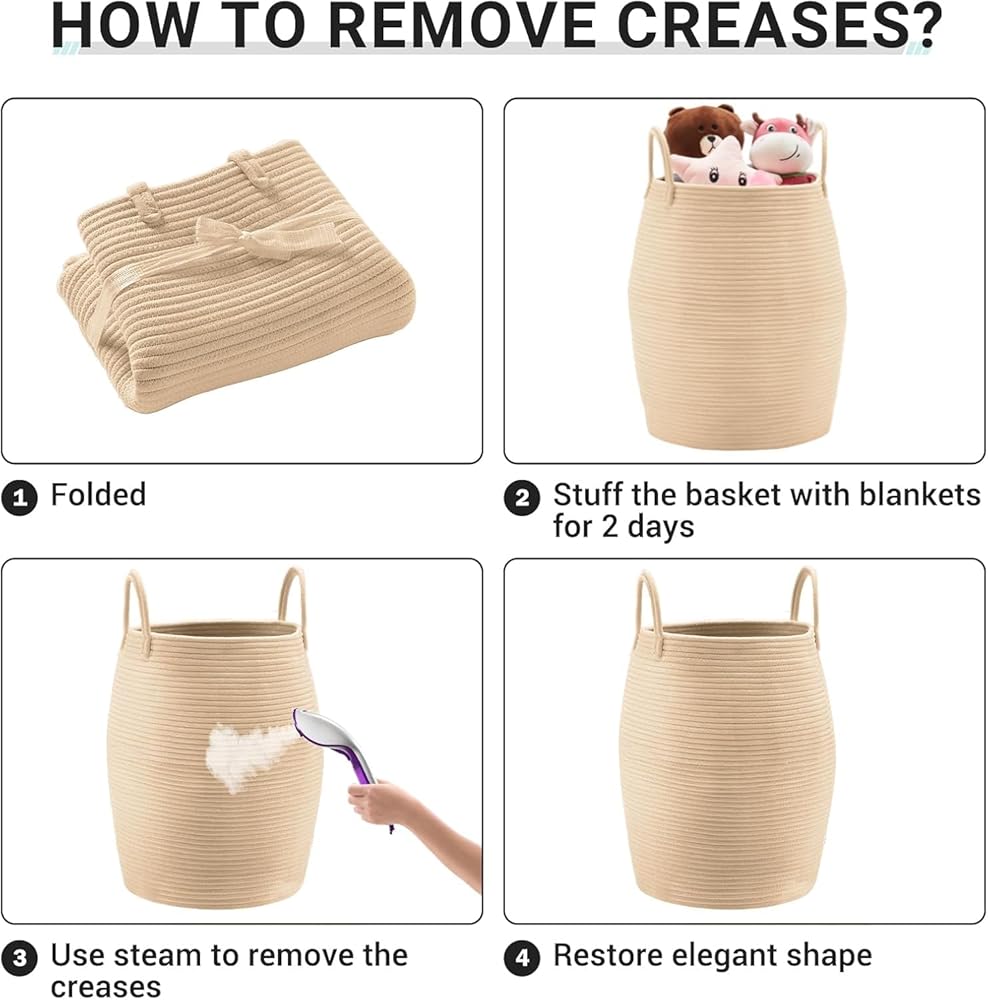 HOW TO REMOVE CREASES?

1 Folded

2 Stuff the basket with blankets for 2 days

3 Use steam to remove the creases

4 Restore elegant shape