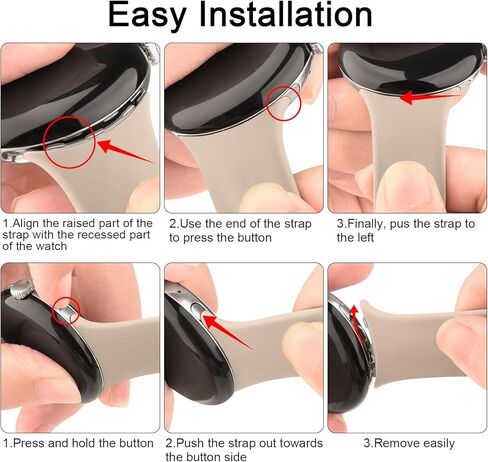 Easy Installation

1.Align the raised part of the strap with the recessed part of the watch

2.Use the end of the strap to press the button

3.Finally, pus the strap to the left

1.Press and hold the button

2.Push the strap out towards the button side

3.Remove easily