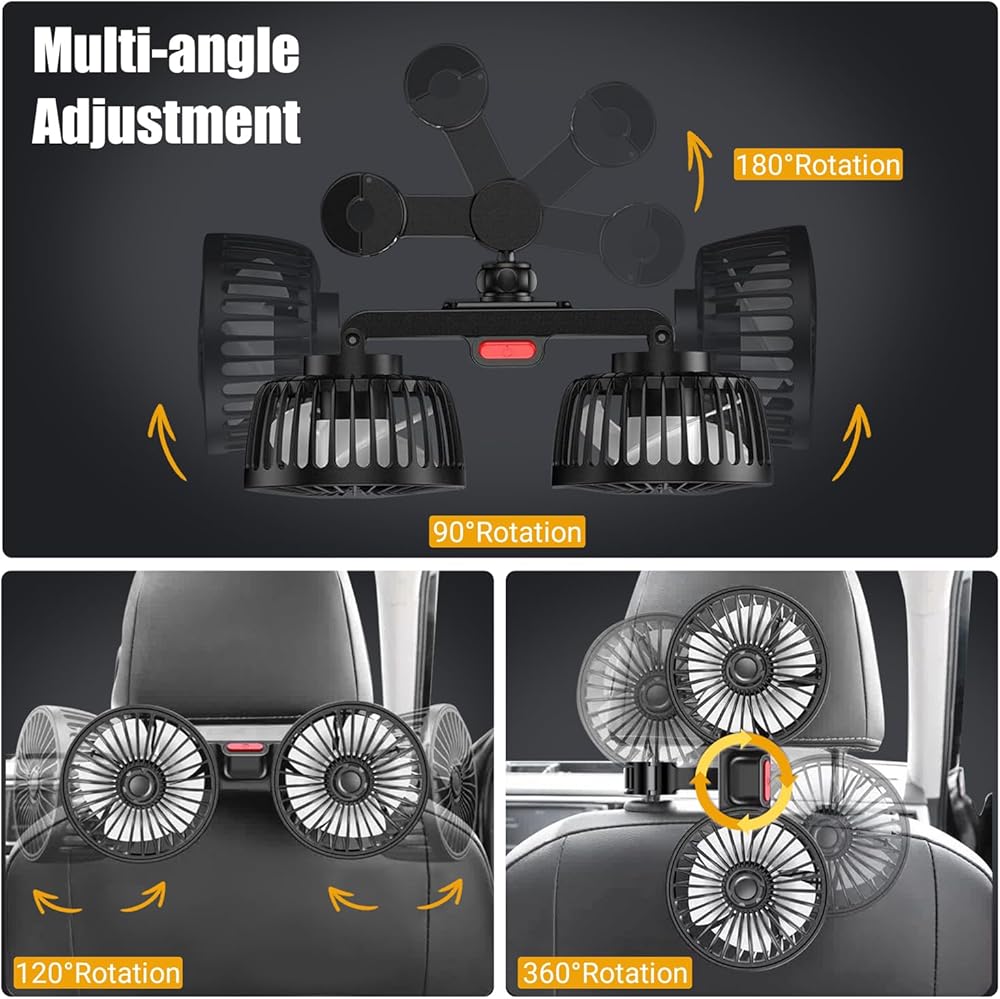 Multi-angle Adjustment

180°Rotation

90°Rotation

120°Rotation

360°Rotation