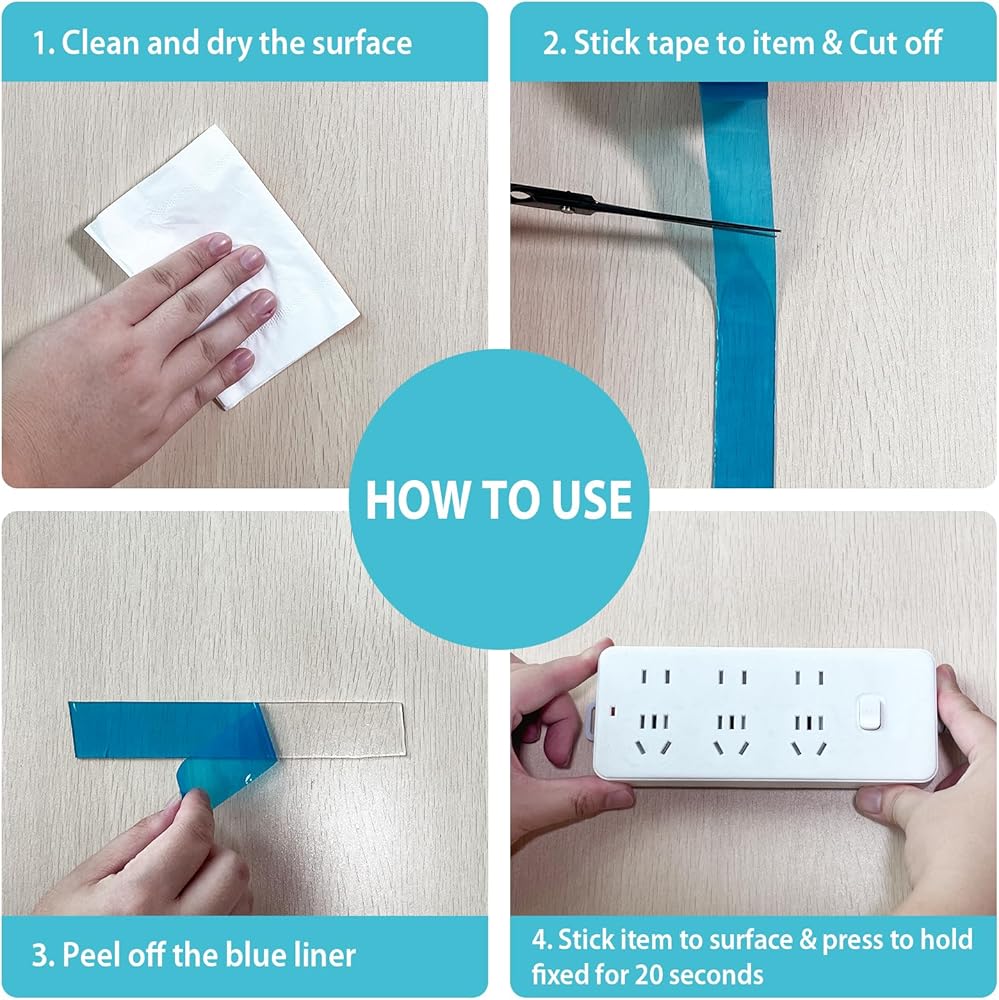 1. Clean and dry the surface

2. Stick tape to item & Cut off

HOW TO USE

3. Peel off the blue liner

4. Stick item to surface & press to hold fixed for 20 seconds