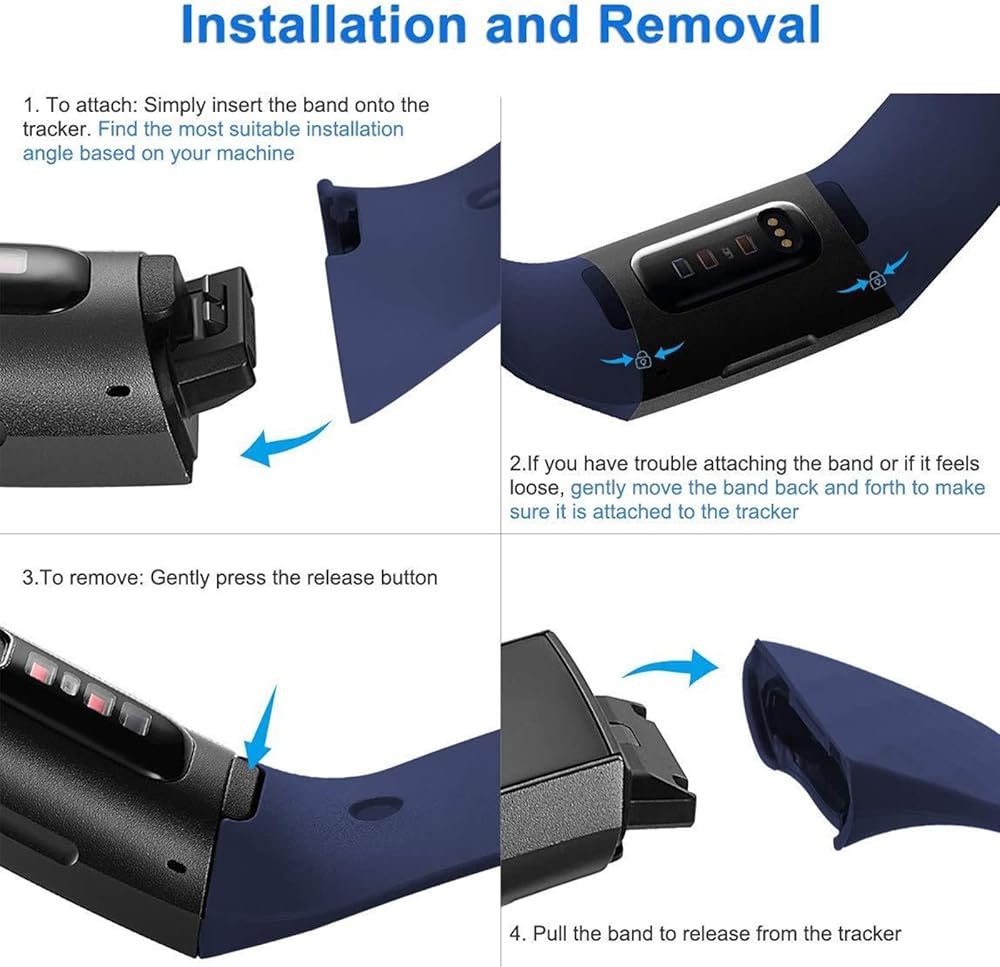 Installation and Removal

1. To attach: Simply insert the band onto the tracker. Find the most suitable installation angle based on your machine

2.If you have trouble attaching the band or if it feels loose, gently move the band back and forth to make sure it is attached to the tracker

3.To remove: Gently press the release button

4. Pull the band to release from the tracker