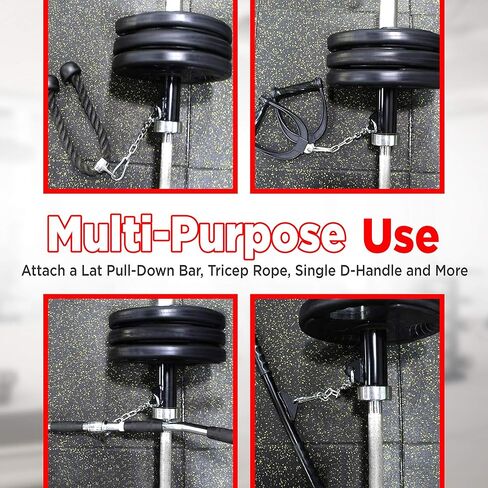 Multi-Purpose Use
Attach a Lat Pull-Down Bar, Tricep Rope, Single D-Handle and More