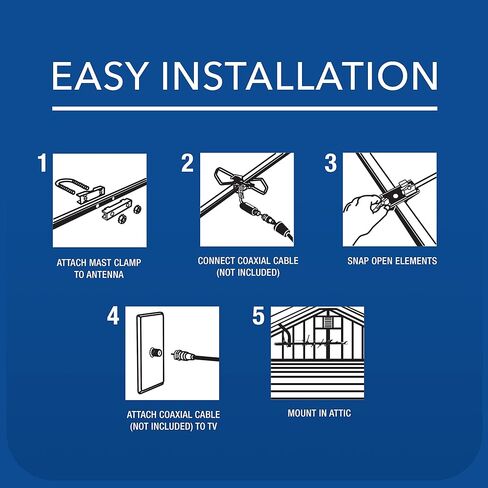 EASY INSTALLATION

1

ATTACH MAST CLAMP TO ANTENNA

2

CONNECT COAXIAL CABLE (NOT INCLUDED)

3

SNAP OPEN ELEMENTS

4

ATTACH COAXIAL CABLE (NOT INCLUDED) TO TV

5

MOUNT IN ATTIC