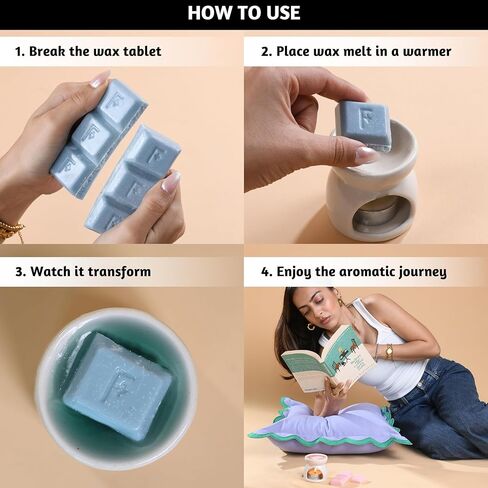 HOW TO USE

1. Break the wax tablet

2. Place wax melt in a warmer

3. Watch it transform

4. Enjoy the aromatic journey