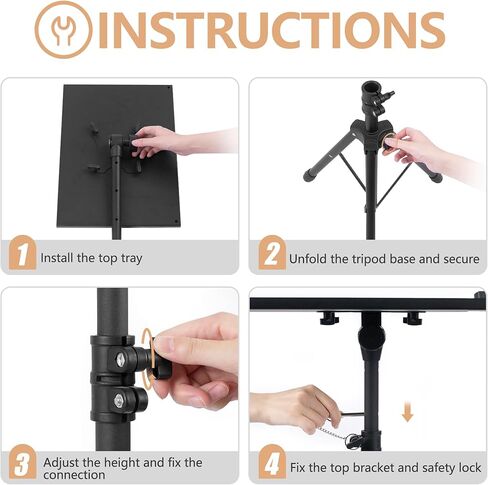 INSTRUCTIONS

1 Install the top tray

2 Unfold the tripod base and secure

3 Adjust the height and fix the connection

4 Fix the top bracket and safety lock