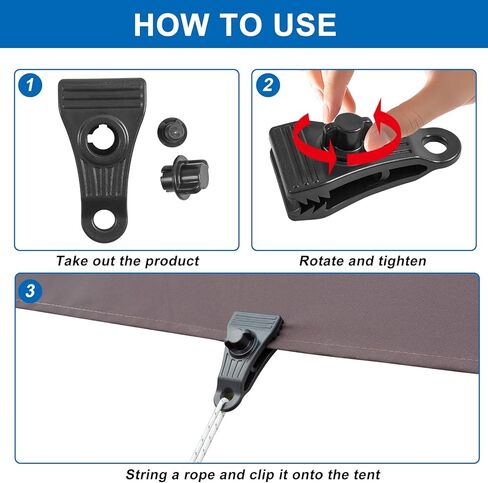 HOW TO USE

1

Take out the product

2

Rotate and tighten

3

String a rope and clip it onto the tent