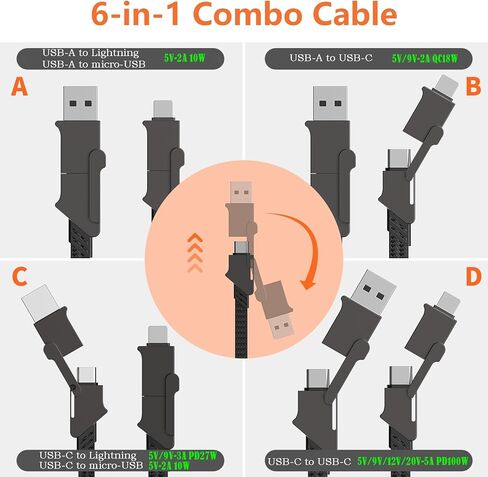 6-in-1 Combo Cable

USB-A to Lightning
USB-A to micro-USB 5V-2A 10W

A

USB-A to USB-C 5V/9V-2A QC18W

B

C

D

USB-C to Lightning 5V/9V-3A PD27W
USB-C to micro-USB 5V-2A 10W

USB-C to USB-C 5V/9V/12V/20V-5A PD100W