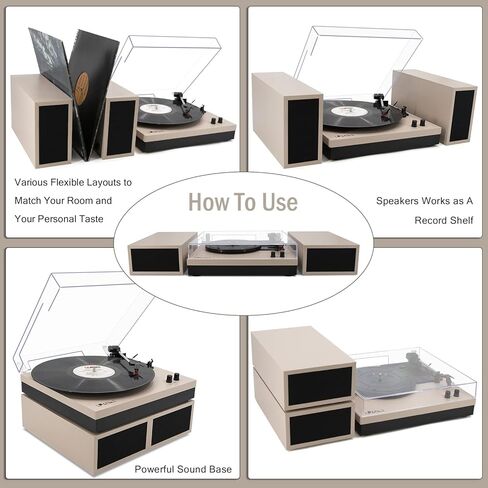 Various Flexible Layouts to Match Your Room and Your Personal Taste

How To Use

Speakers Works as A Record Shelf

Powerful Sound Base