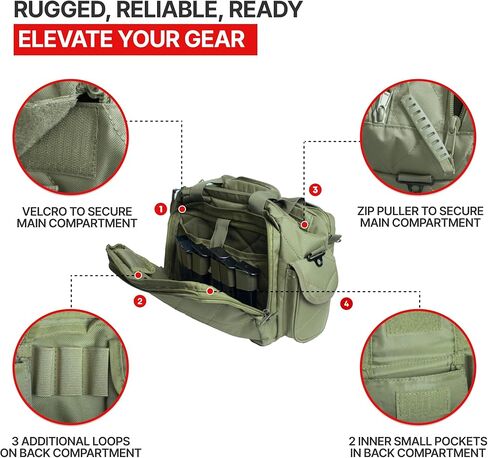 RUGGED, RELIABLE, READY
ELEVATE YOUR GEAR

VELCRO TO SECURE MAIN COMPARTMENT

1

3

ZIP PULLER TO SECURE MAIN COMPARTMENT

2

4

3 ADDITIONAL LOOPS ON BACK COMPARTMENT

2 INNER SMALL POCKETS IN BACK COMPARTMENT