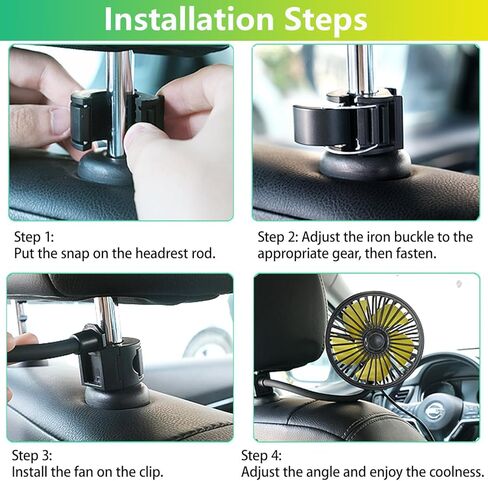 Installation Steps

Step 1:
Put the snap on the headrest rod.

Step 2: Adjust the iron buckle to the appropriate gear, then fasten.

Step 3:
Install the fan on the clip.

Step 4:
Adjust the angle and enjoy the coolness.