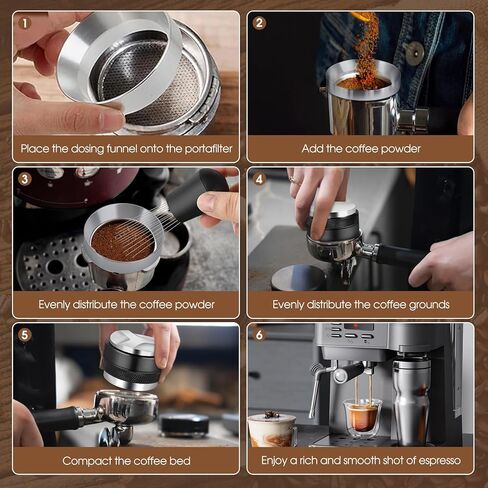 1
Place the dosing funnel onto the portafilter

2
Add the coffee powder

3
Evenly distribute the coffee powder

4
Evenly distribute the coffee grounds

5
Compact the coffee bed

6
Enjoy a rich and smooth shot of espresso