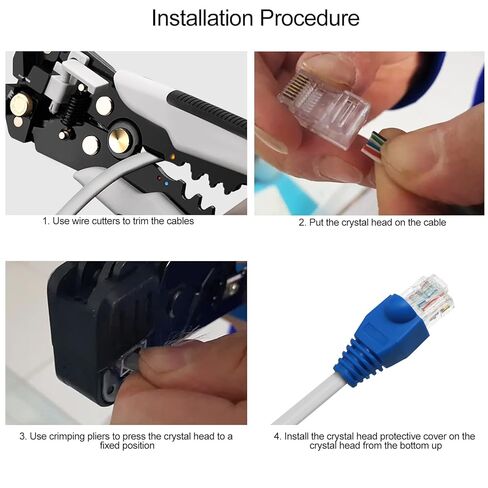 Installation Procedure

1. Use wire cutters to trim the cables

2. Put the crystal head on the cable

3. Use crimping pliers to press the crystal head to a fixed position

4. Install the crystal head protective cover on the crystal head from the bottom up