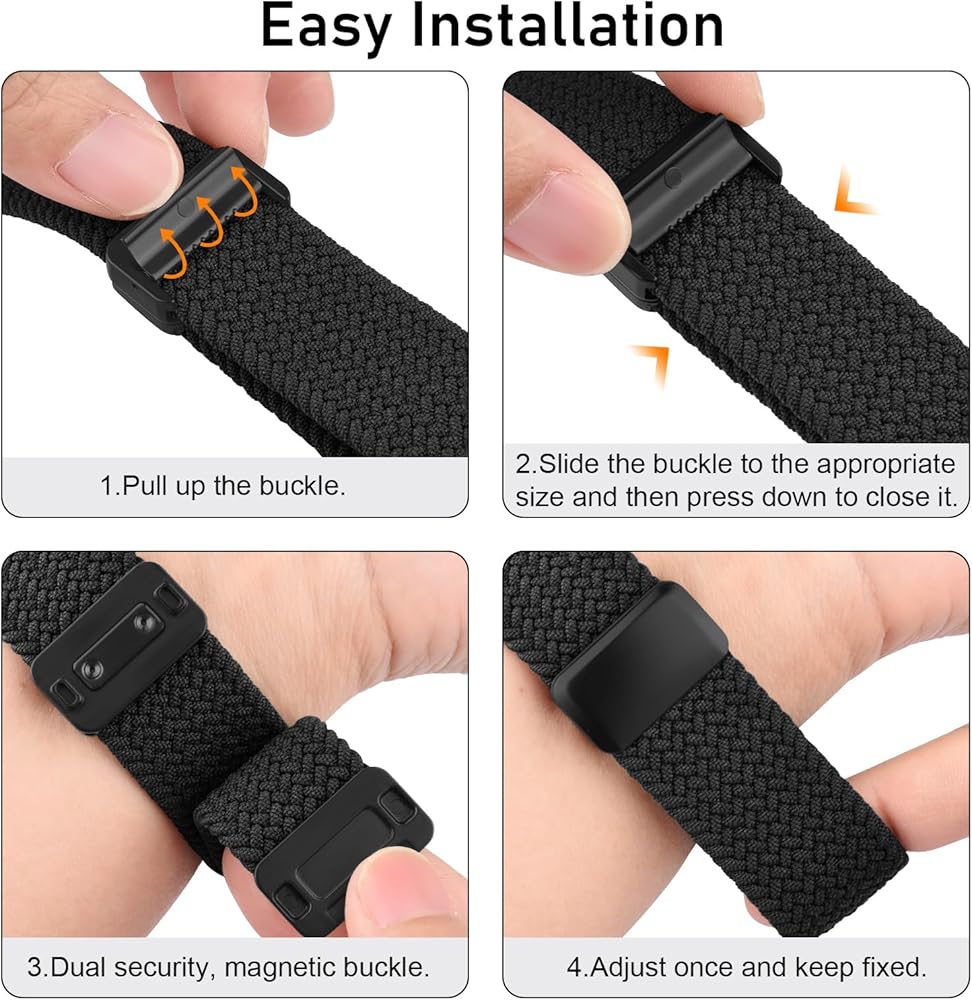 Easy Installation

1.Pull up the buckle.

2.Slide the buckle to the appropriate size and then press down to close it.

3.Dual security, magnetic buckle.

4.Adjust once and keep fixed.