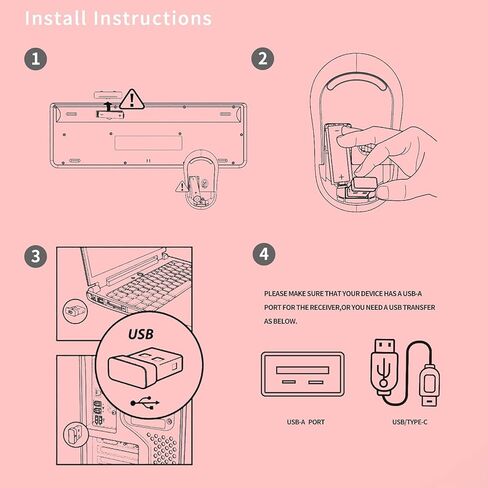 Install Instructions

1

2

3

USB

4

PLEASE MAKE SURE THAT YOUR DEVICE HAS A USB-A PORT FOR THE RECEIVER,OR YOU NEED A USB TRANSFER AS BELOW.

USB-A PORT

USB/TYPE-C