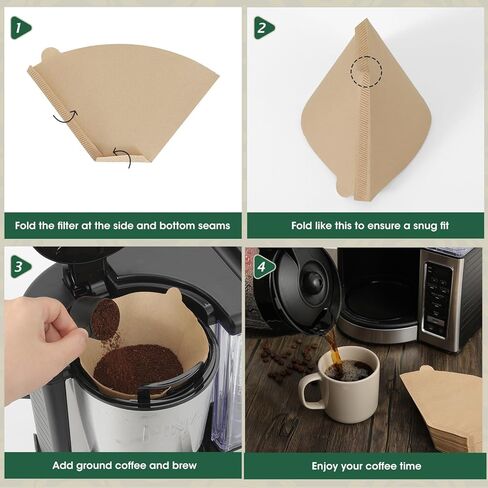 1

Fold the filter at the side and bottom seams

2

Fold like this to ensure a snug fit

3

Add ground coffee and brew

4

Enjoy your coffee time