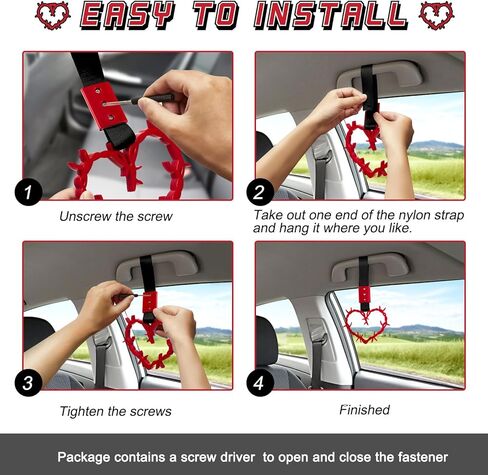 EASY TO INSTALL

1

Unscrew the screw

2

Take out one end of the nylon strap and hang it where you like.

3

Tighten the screws

4

Finished

Package contains a screw driver to open and close the fastener