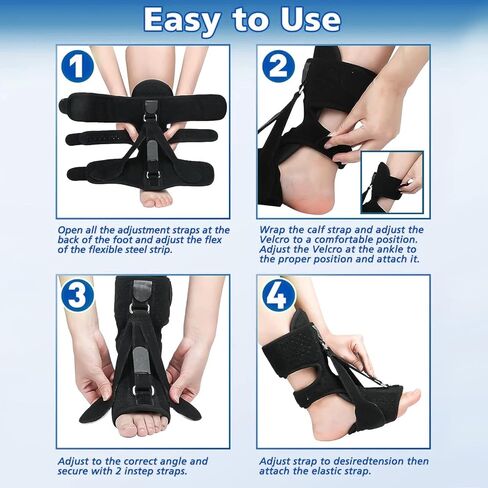 Easy to Use

1

Open all the adjustment straps at the back of the foot and adjust the flex of the flexible steel strip.

2

Wrap the calf strap and adjust the Velcro to a comfortable position. Adjust the Velcro at the ankle to the proper position and attach it.

3

Adjust to the correct angle and secure with 2 instep straps.

4

Adjust strap to desiredtension then attach the elastic strap.