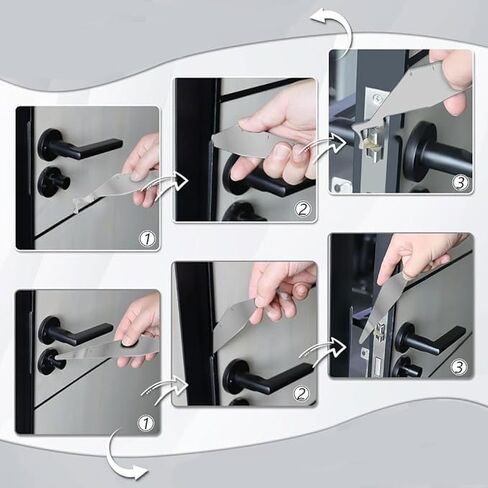 1
2
3
1
2
3