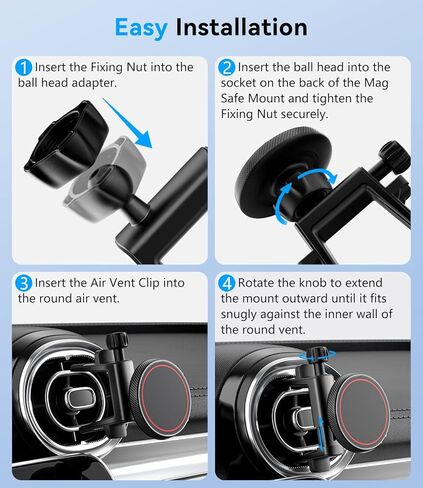 Easy Installation

1 Insert the Fixing Nut into the ball head adapter.

2 Insert the ball head into the socket on the back of the Mag Safe Mount and tighten the Fixing Nut securely.

3 Insert the Air Vent Clip into the round air vent.

4 Rotate the knob to extend the mount outward until it fits snugly against the inner wall of the round vent.