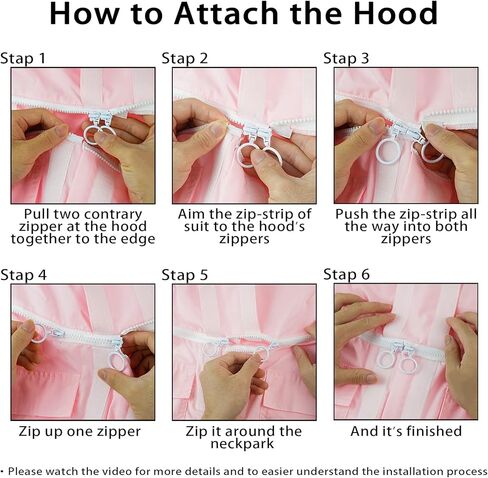 How to Attach the Hood

Stap 1

Pull two contrary zipper at the hood together to the edge

Stap 2

Aim the zip-strip of suit to the hood's zippers

Stap 3

Push the zip-strip all the way into both zippers

Stap 4

Zip up one zipper

Stap 5

Zip it around the neckpark

Stap 6

And it's finished

• Please watch the video for more details and to easier understand the installation process