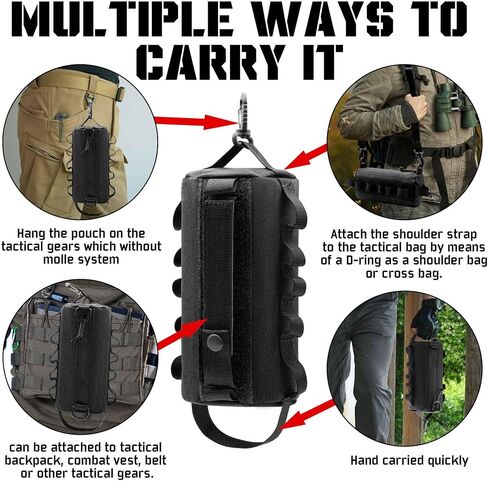 MULTIPLE WAYS TO CARRY IT

Hang the pouch on the tactical gears which without molle system

Attach the shoulder strap to the tactical bag by means of a D-ring as a shoulder bag or cross bag.

can be attached to tactical backpack, combat vest, belt or other tactical gears.

Hand carried quickly