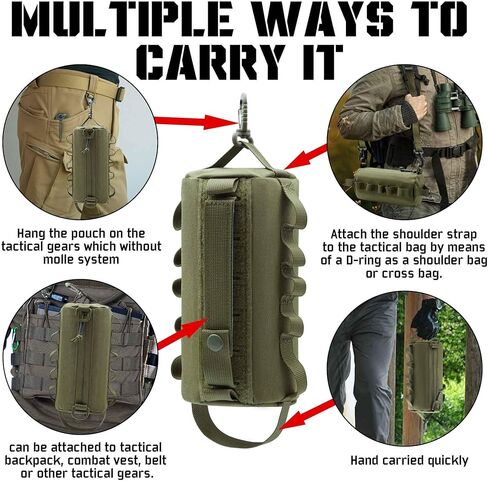 MULTIPLE WAYS TO CARRY IT

Hang the pouch on the tactical gears which without molle system

Attach the shoulder strap to the tactical bag by means of a D-ring as a shoulder bag or cross bag.

can be attached to tactical backpack, combat vest, belt or other tactical gears.

Hand carried quickly