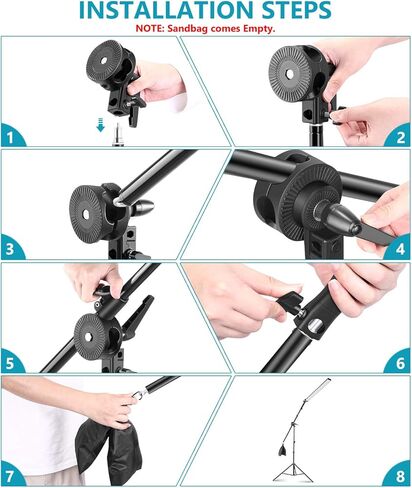 INSTALLATION STEPS
NOTE: Sandbag comes Empty.

1
2
3
4
5
6
7
8