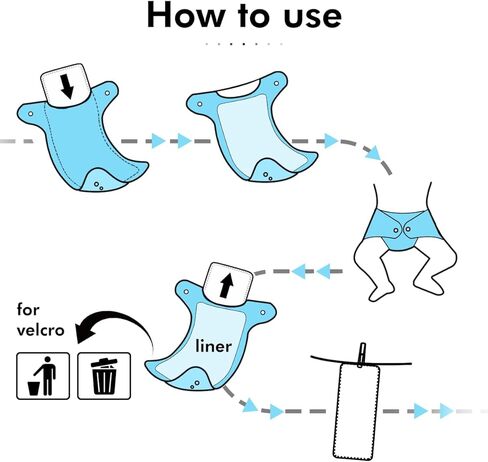 How to use

for velcro

liner