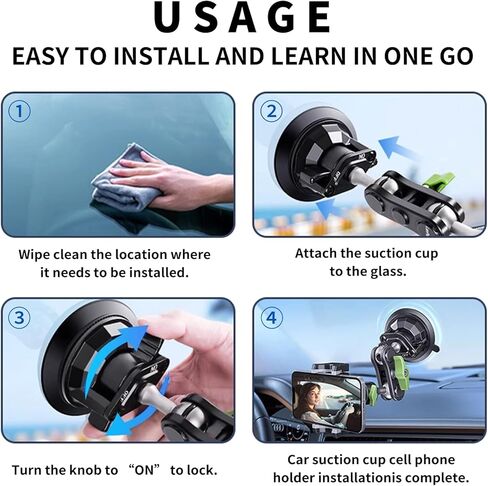 USAGE

EASY TO INSTALL AND LEARN IN ONE GO

1

Wipe clean the location where it needs to be installed.

2

Attach the suction cup to the glass.

3

Turn the knob to “ON” to lock.

4

Car suction cup cell phone holder installationis complete.